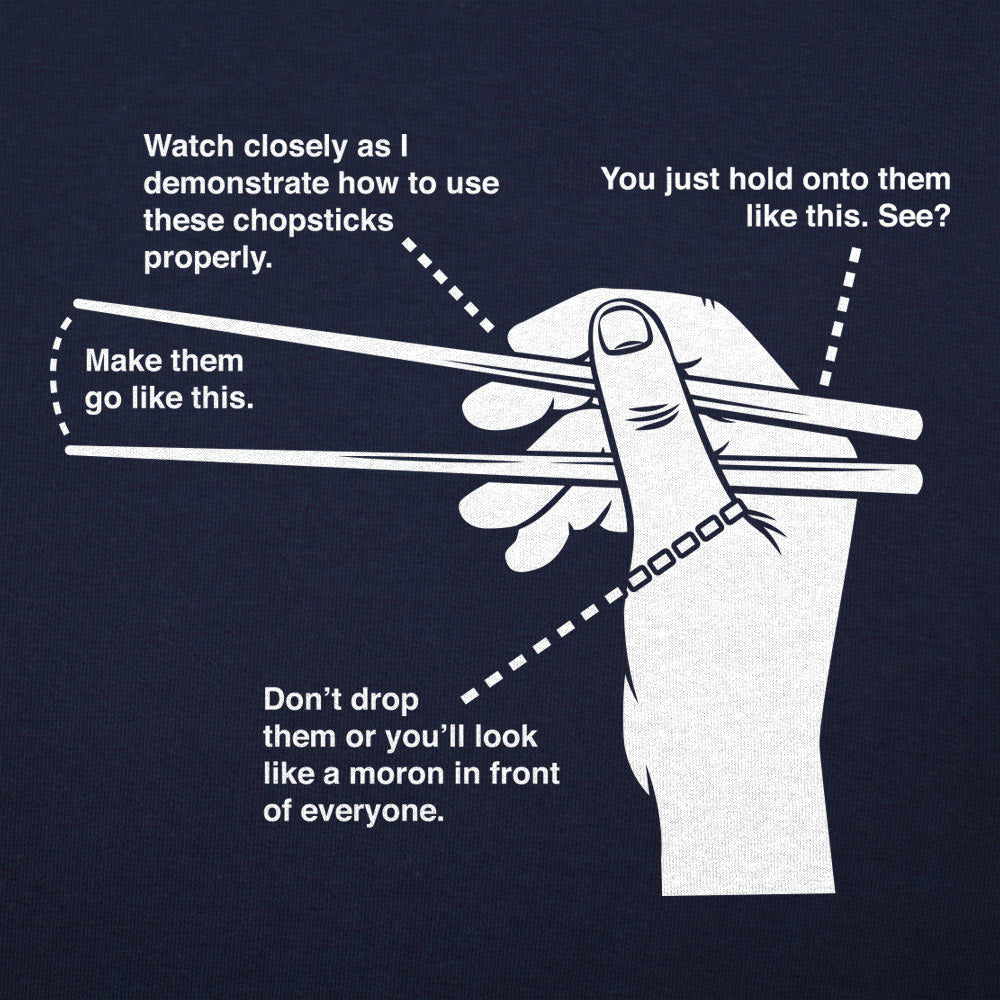 Watch closely as I demonstrate how to use these chopsticks properly.

You just hold onto them like this. See?

Make them go like this.

Don't drop them or you'll look like a moron in front of everyone.